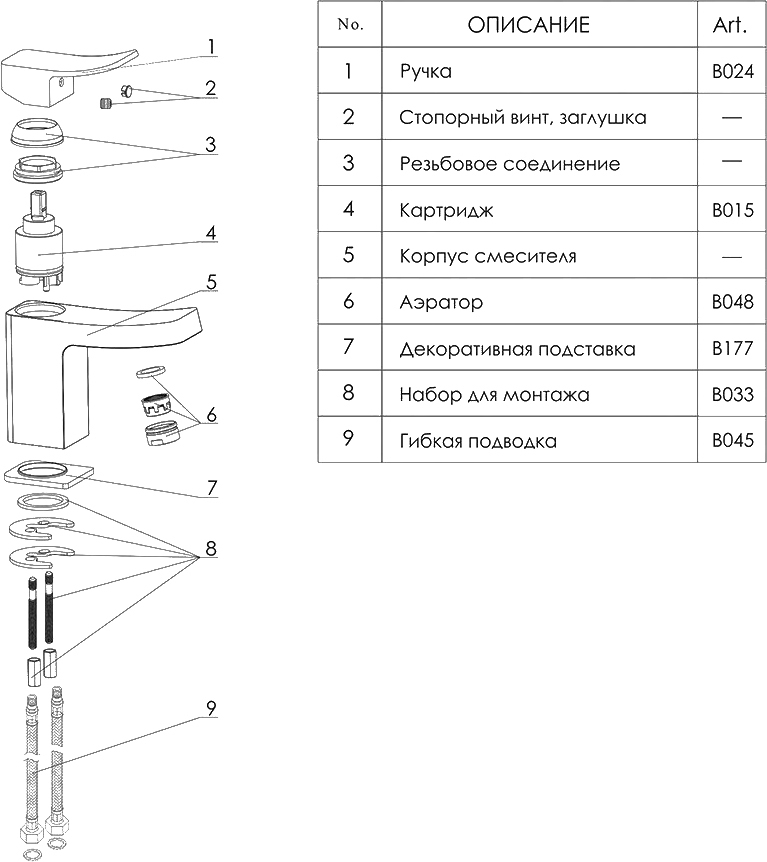 1
2
3
4
5
6
7
8
9

| No. | ОПИСАНИЕ | Art. |
|---|---|---|
| 1 | Ручка | B024 |
| 2 | Стопорный винт, заглушка | — |
| 3 | Резьбовое соединение | — |
| 4 | Картридж | B015 |
| 5 | Корпус смесителя | — |
| 6 | Аэратор | B048 |
| 7 | Декоративная подставка | B177 |
| 8 | Набор для монтажа | B033 |
| 9 | Гибкая подводка | B045 |