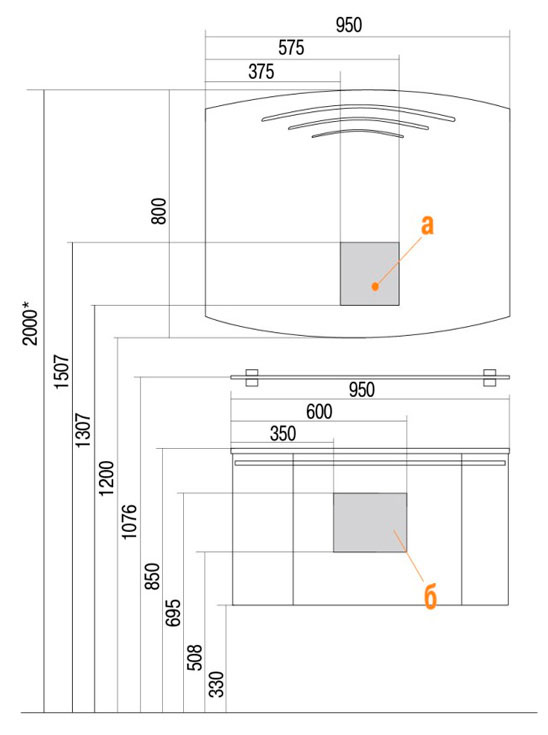 950
575
375
800
а
2000*
1507
1307
1200
1076
950
600
350
850
695
508
330
б