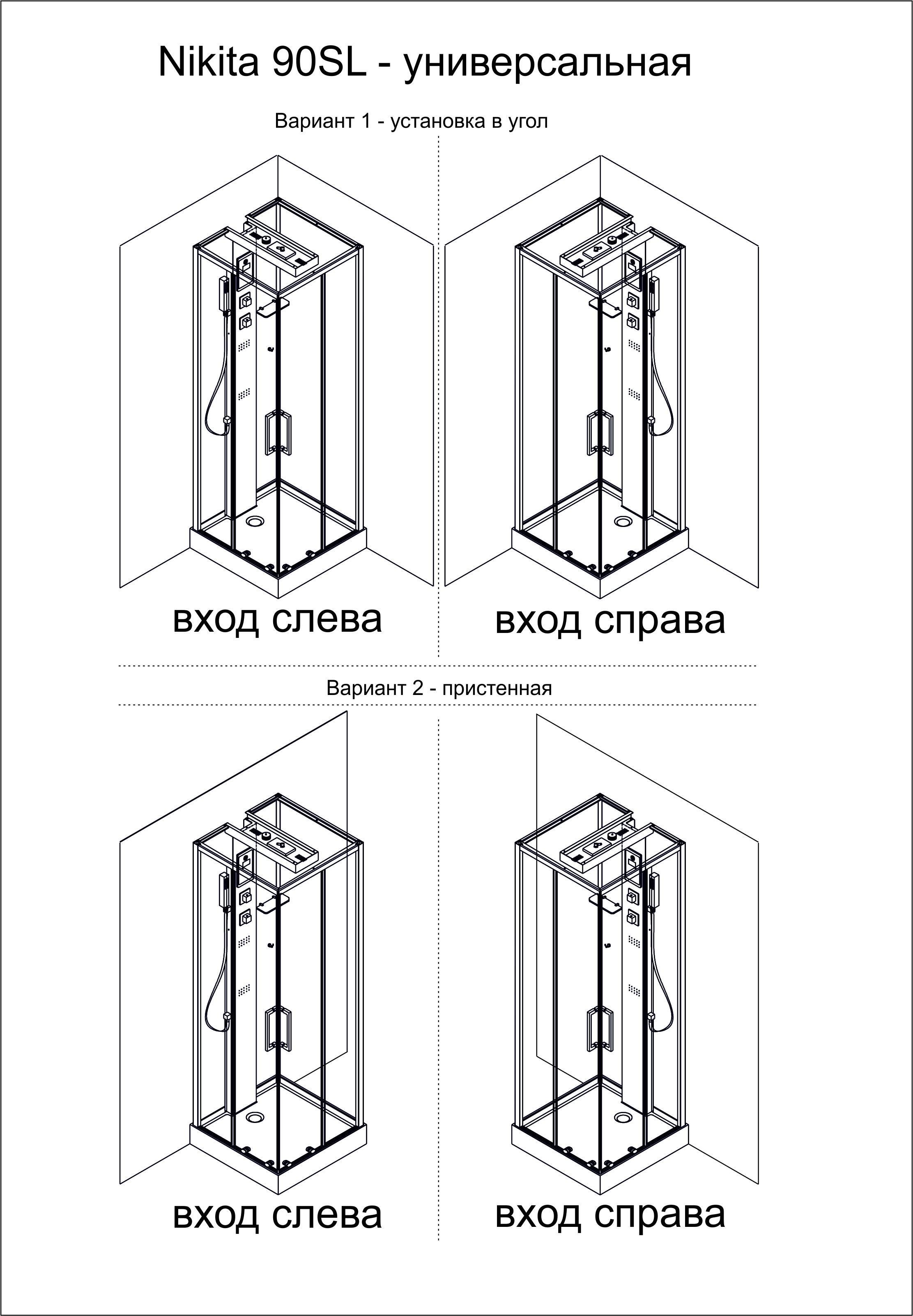 Nikita 90SL - универсальная

Вариант 1 - установка в угол

вход слева

вход справа

Вариант 2 - пристенная

вход слева

вход справа