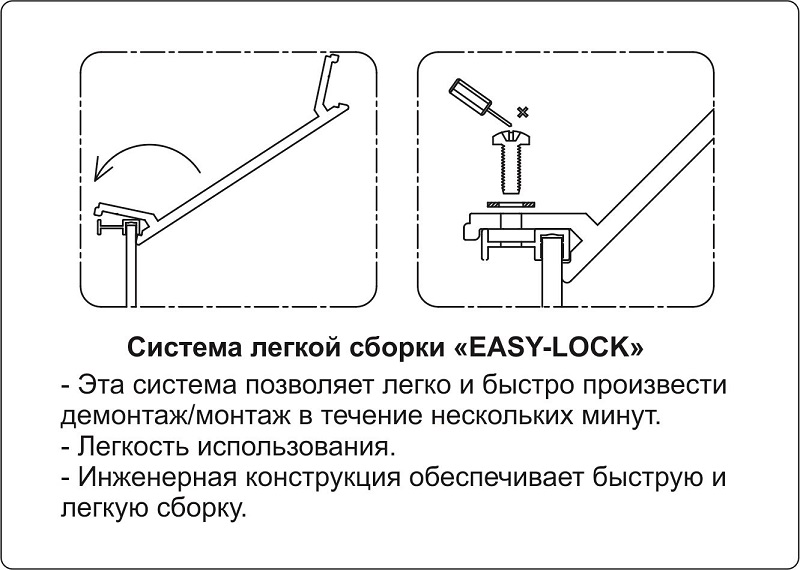 Система легкой сборки «EASY-LOCK»

- Эта система позволяет легко и быстро произвести демонтаж/монтаж в течение нескольких минут.
- Легкость использования.
- Инженерная конструкция обеспечивает быструю и легкую сборку.