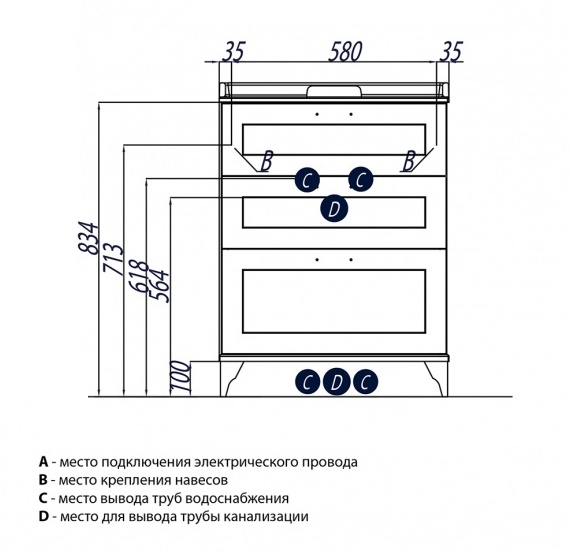 35
580
35
B
B
C
C
D
834
713
618
564
100
C
D
C

A - место подключения электрического провода
B - место крепления навесов
C - место вывода труб водоснабжения
D - место для вывода трубы канализации