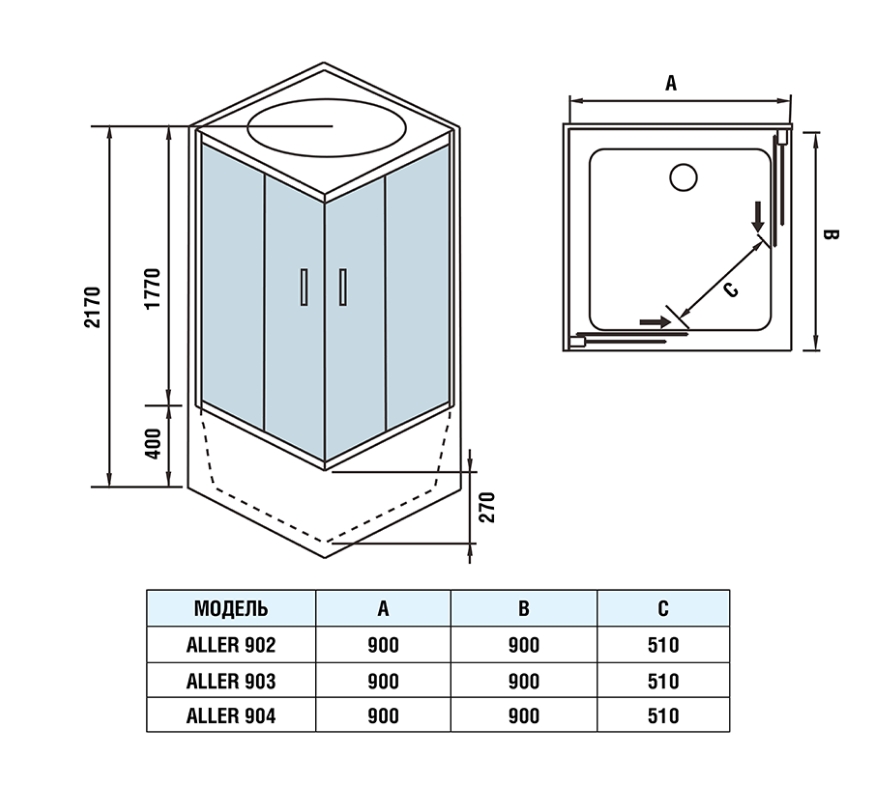 2170
1770
400
270
A
B
C

| МОДЕЛЬ | A | B | C |
|---|---|---|---|
| ALLER 902 | 900 | 900 | 510 |
| ALLER 903 | 900 | 900 | 510 |
| ALLER 904 | 900 | 900 | 510 |