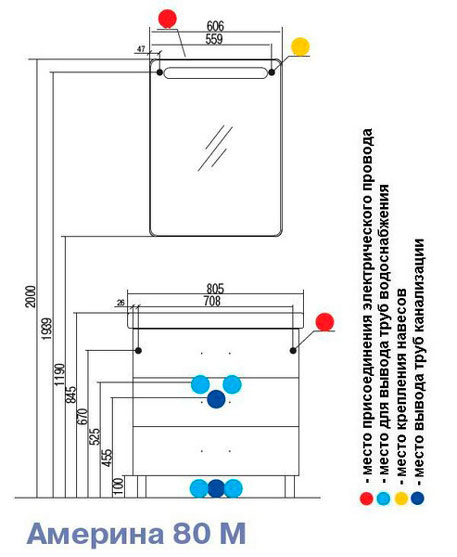 606
559
47
2000
1939
1190
845
670
525
455
100
805
708
26

- место присоединения электрического провода
- место для вывода труб водоснабжения
- место крепления навесов
- место вывода труб канализации

Америна 80 М