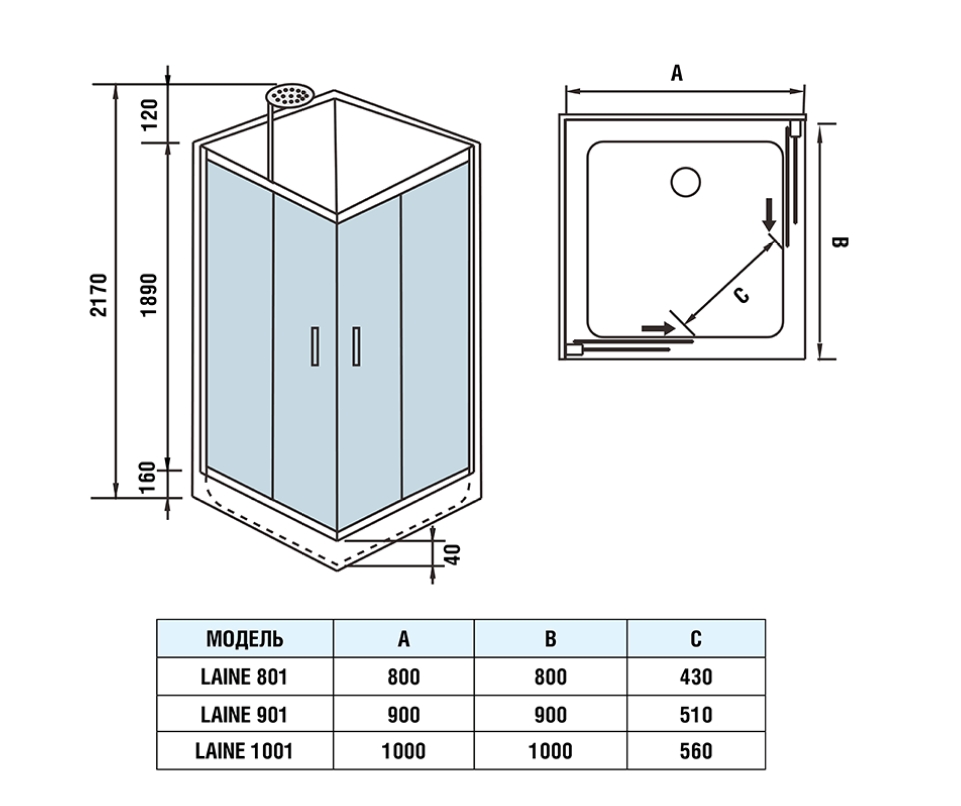 2170
120
1890
160
40
A
B
C

| МОДЕЛЬ | A | B | C |
|---|---|---|---|
| LAINE 801 | 800 | 800 | 430 |
| LAINE 901 | 900 | 900 | 510 |
| LAINE 1001 | 1000 | 1000 | 560 |