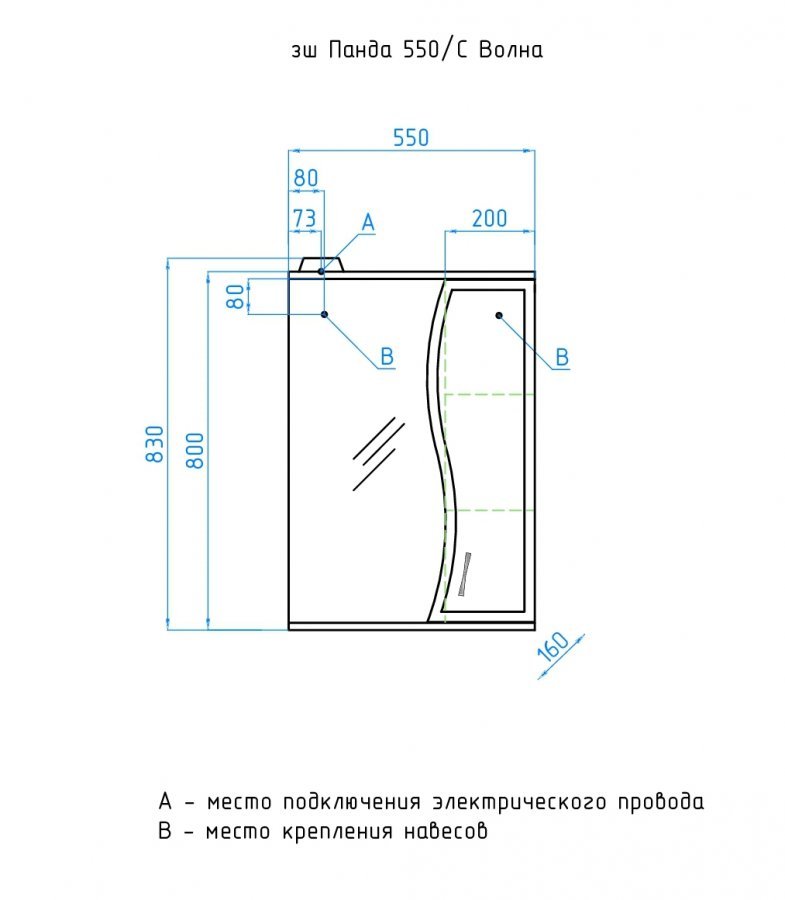 зш Панда 550/С Волна

550

80

73

A

200

80

B

B

830

800

160

A – место подключения электрического провода
B – место крепления навесов