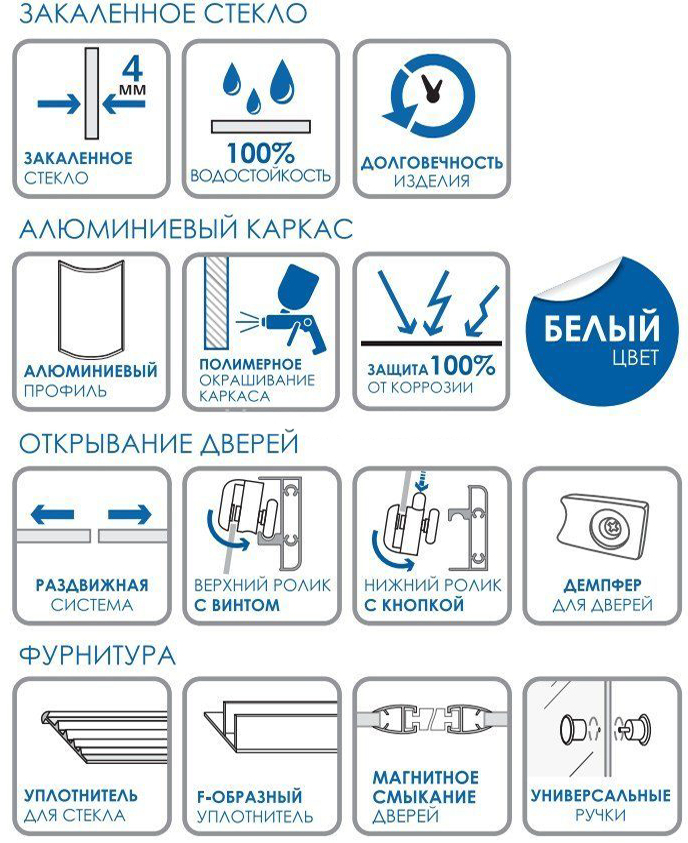 ЗАКАЛЕННОЕ СТЕКЛО

4 мм

ЗАКАЛЕННОЕ СТЕКЛО

100% ВОДОСТОЙКОСТЬ

ДОЛГОВЕЧНОСТЬ ИЗДЕЛИЯ

АЛЮМИНИЕВЫЙ КАРКАС

АЛЮМИНИЕВЫЙ ПРОФИЛЬ

ПОЛИМЕРНОЕ ОКРАШИВАНИЕ КАРКАСА

ЗАЩИТА 100% ОТ КОРРОЗИИ

БЕЛЫЙ ЦВЕТ

ОТКРЫВАНИЕ ДВЕРЕЙ

РАЗДВИЖНАЯ СИСТЕМА

ВЕРХНИЙ РОЛИК С ВИНТОМ

НИЖНИЙ РОЛИК С КНОПКОЙ

ДЕМПФЕР ДЛЯ ДВЕРЕЙ

ФУРНИТУРА

УПЛОТНИТЕЛЬ ДЛЯ СТЕКЛА

F-ОБРАЗНЫЙ УПЛОТНИТЕЛЬ

МАГНИТНОЕ СМЫКАНИЕ ДВЕРЕЙ

УНИВЕРСАЛЬНЫЕ РУЧКИ