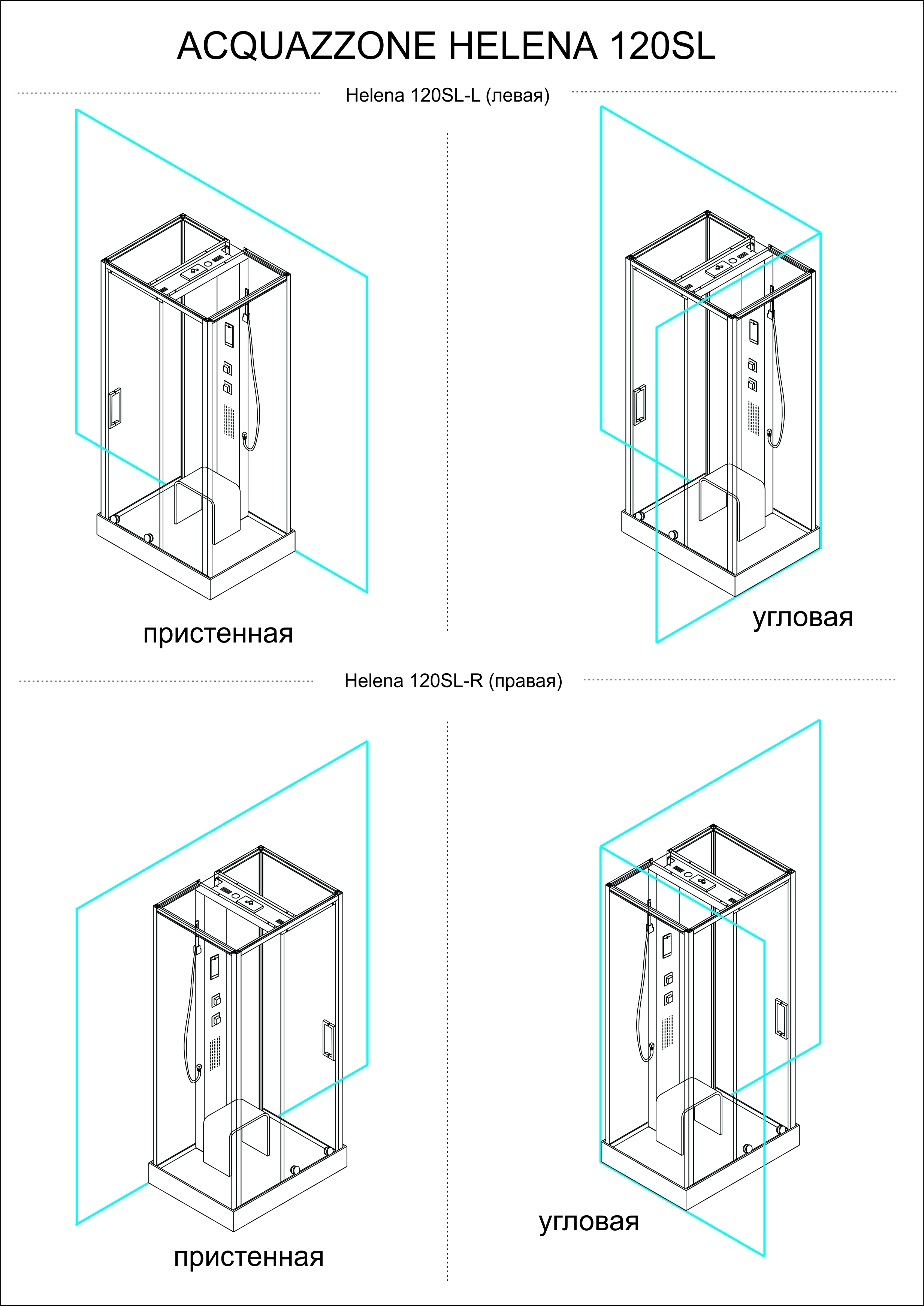 ACQUAZZONE HELENA 120SL

Helena 120SL-L (левая)

пристенная

угловая

Helena 120SL-R (правая)

пристенная

угловая