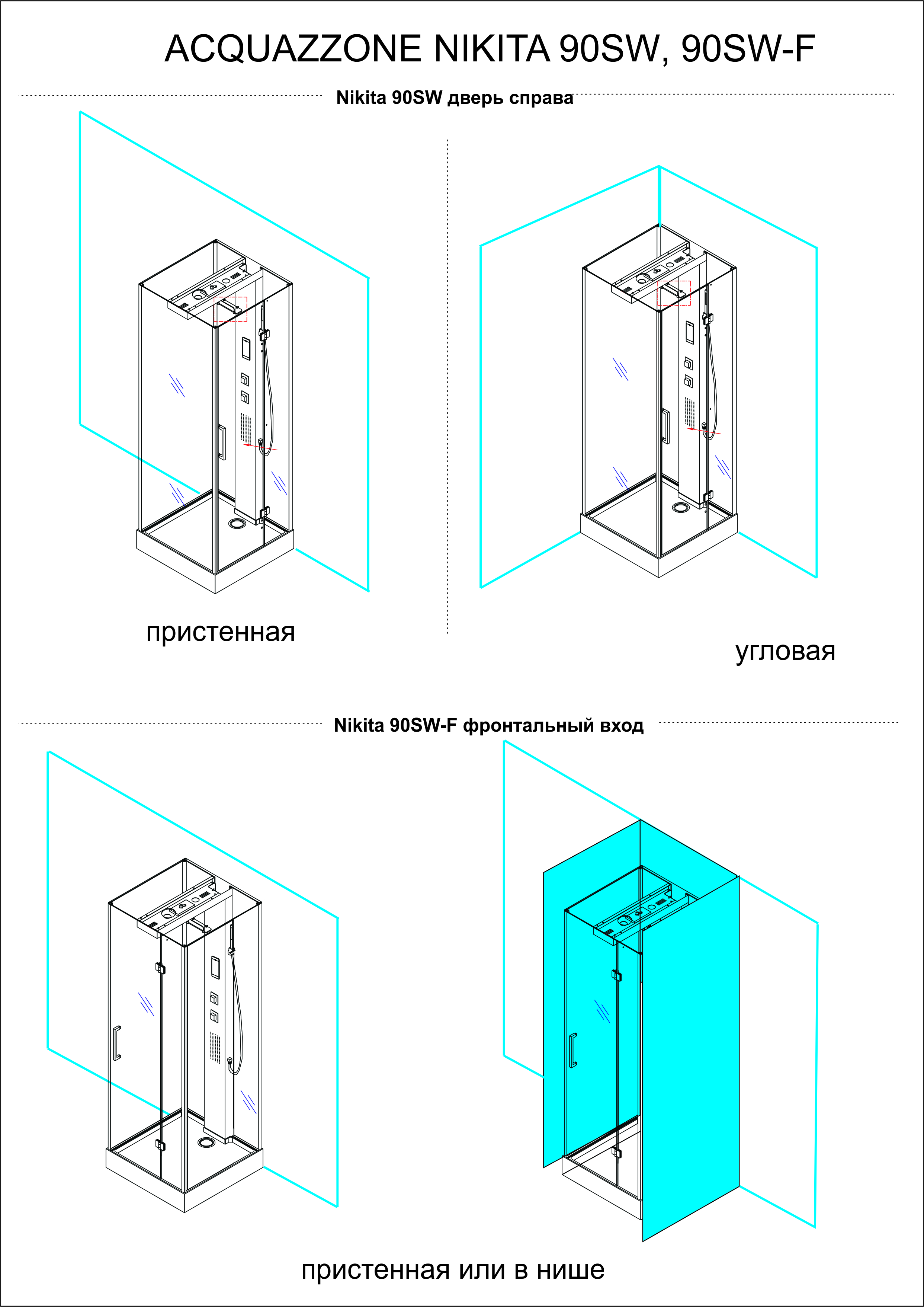 ACQUAZZONE NIKITA 90SW, 90SW-F

Nikita 90SW дверь справа

пристенная

угловая

Nikita 90SW-F фронтальный вход

пристенная или в нише