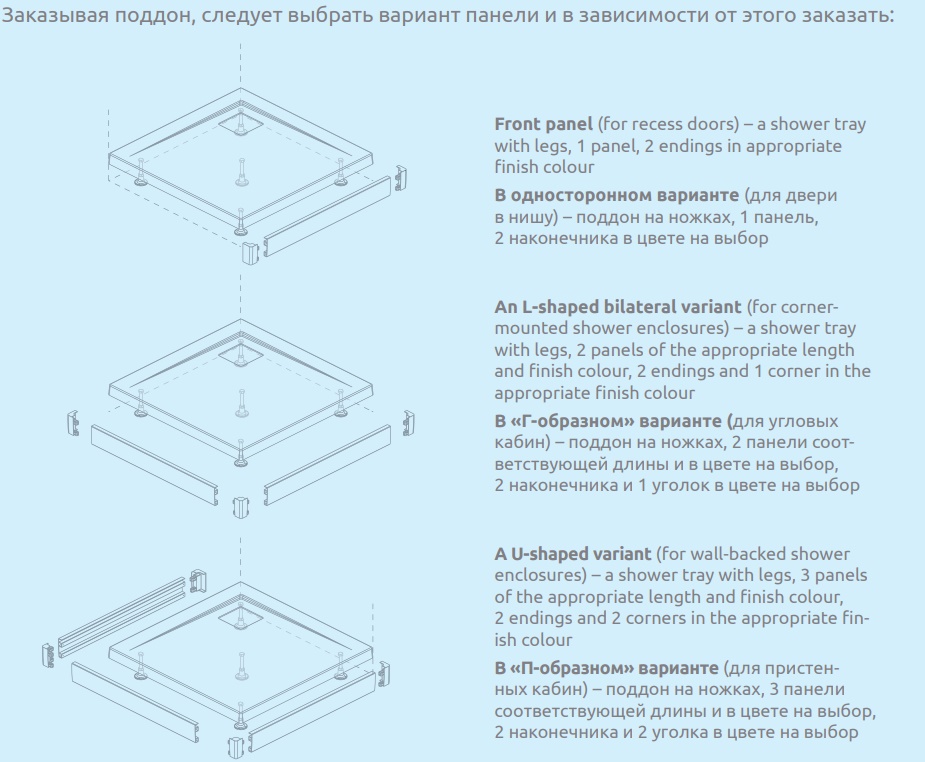 Заказывая поддон, следует выбрать вариант панели и в зависимости от этого заказать:

Front panel (for recess doors) – a shower tray with legs, 1 panel, 2 endings in appropriate finish colour

В одностороннем варианте (для двери в нишу) – поддон на ножках, 1 панель, 2 наконечника в цвете на выбор

An L-shaped bilateral variant (for corner-mounted shower enclosures) – a shower tray with legs, 2 panels of the appropriate length and finish colour, 2 endings and 1 corner in the appropriate finish colour

В «Г-образном» варианте (для угловых кабин) – поддон на ножках, 2 панели соответствующей длины и в цвете на выбор, 2 наконечника и 1 уголок в цвете на выбор

A U-shaped variant (for wall-backed shower enclosures) – a shower tray with legs, 3 panels of the appropriate length and finish colour, 2 endings and 2 corners in the appropriate finish colour

В «П-образном» варианте (для пристенных кабин) – поддон на ножках, 3 панели соответствующей длины и в цвете на выбор, 2 наконечника и 2 уголка в цвете на выбор