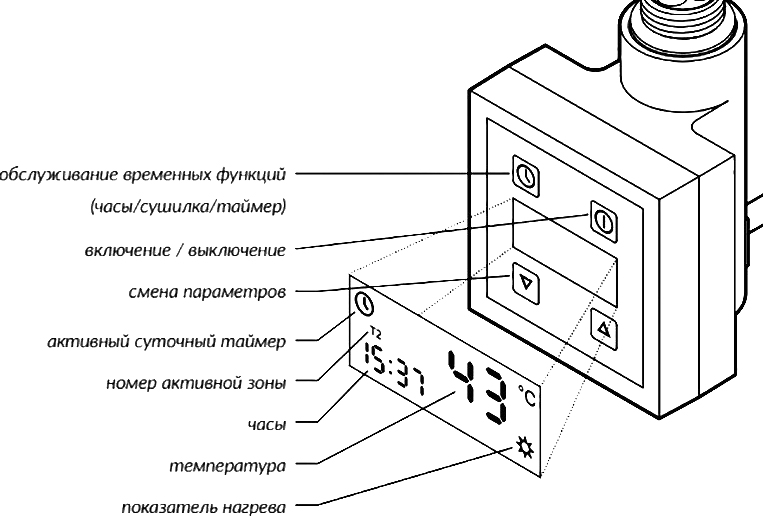 обслуживание временных функций
(часы/сушилка/таймер)
включение / выключение
смена параметров
активный суточный таймер
номер активной зоны
часы
температура
показатель нагрева

T2
15:37
43
°C