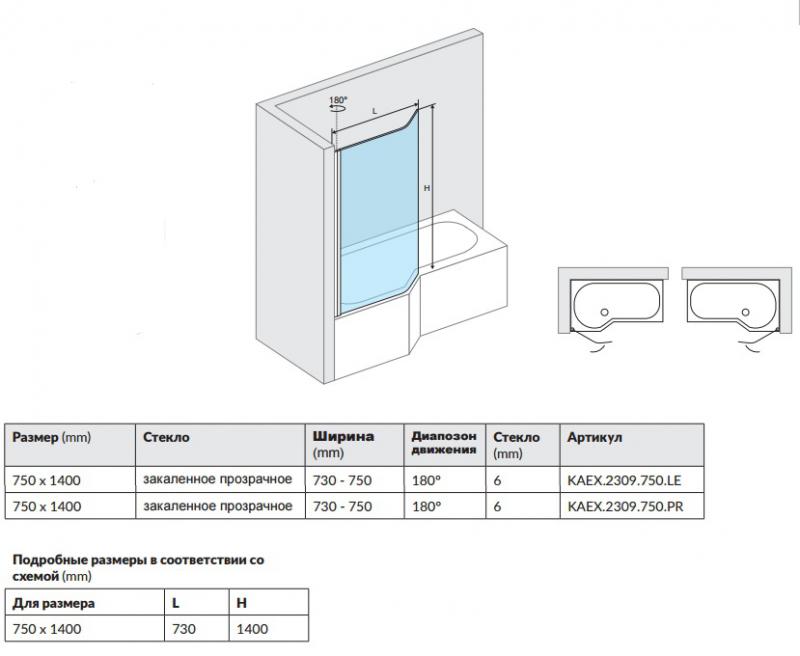 180°

L

H

| Размер (mm) | Стекло | Ширина (mm) | Диапозон движения | Стекло (mm) | Артикул |
|---|---|---|---|---|---|
| 750 x 1400 | закаленное прозрачное | 730 - 750 | 180° | 6 | KAEX.2309.750.LE |
| 750 x 1400 | закаленное прозрачное | 730 - 750 | 180° | 6 | KAEX.2309.750.PR |

Подробные размеры в соответствии со схемой (mm)

| Для размера | L | H |
|---|---|---|
| 750 x 1400 | 730 | 1400 |