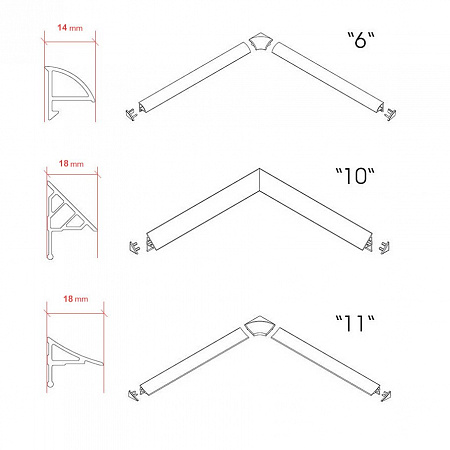 14 mm

"6"

18 mm

"10"

18 mm

"11"