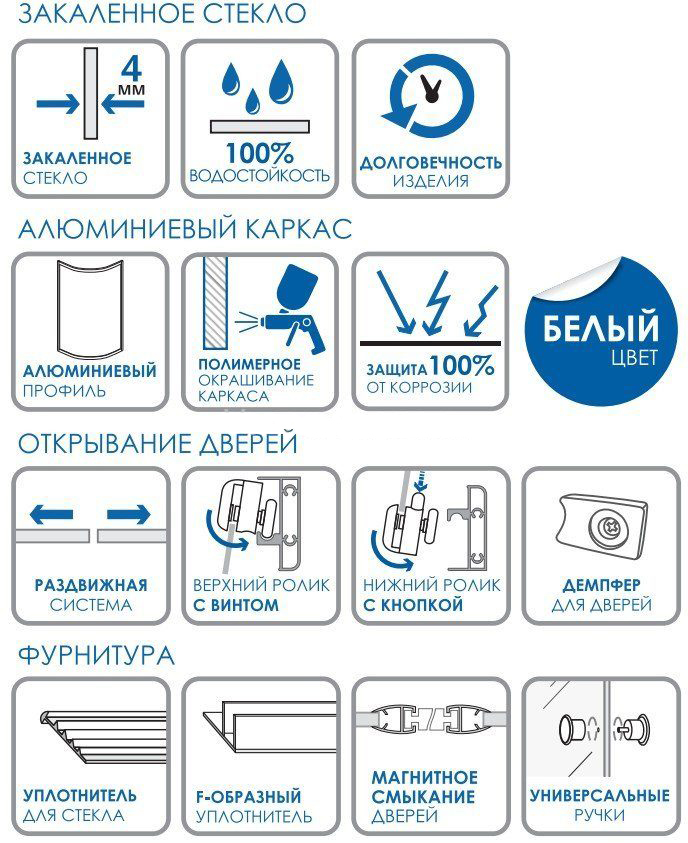 ЗАКАЛЕННОЕ СТЕКЛО

4 мм

ЗАКАЛЕННОЕ СТЕКЛО

100% ВОДОСТОЙКОСТЬ

ДОЛГОВЕЧНОСТЬ ИЗДЕЛИЯ

АЛЮМИНИЕВЫЙ КАРКАС

АЛЮМИНИЕВЫЙ ПРОФИЛЬ

ПОЛИМЕРНОЕ ОКРАШИВАНИЕ КАРКАСА

ЗАЩИТА 100% ОТ КОРРОЗИИ

БЕЛЫЙ ЦВЕТ

ОТКРЫВАНИЕ ДВЕРЕЙ

РАЗДВИЖНАЯ СИСТЕМА

ВЕРХНИЙ РОЛИК С ВИНТОМ

НИЖНИЙ РОЛИК С КНОПКОЙ

ДЕМПФЕР ДЛЯ ДВЕРЕЙ

ФУРНИТУРА

УПЛОТНИТЕЛЬ ДЛЯ СТЕКЛА

F-ОБРАЗНЫЙ УПЛОТНИТЕЛЬ

МАГНИТНОЕ СМЫКАНИЕ ДВЕРЕЙ

УНИВЕРСАЛЬНЫЕ РУЧКИ