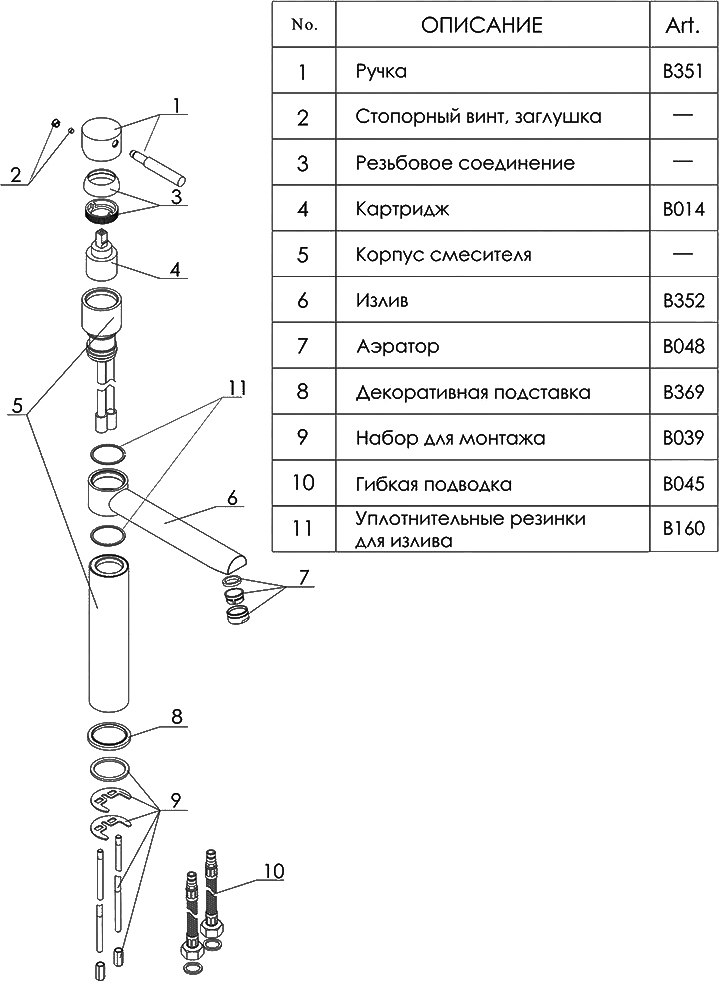 | No. | ОПИСАНИЕ | Art. |
|---|---|---|
| 1 | Ручка | B351 |
| 2 | Стопорный винт, заглушка | — |
| 3 | Резьбовое соединение | — |
| 4 | Картридж | B014 |
| 5 | Корпус смесителя | — |
| 6 | Излив | B352 |
| 7 | Аэратор | B048 |
| 8 | Декоративная подставка | B369 |
| 9 | Набор для монтажа | B039 |
| 10 | Гибкая подводка | B045 |
| 11 | Уплотнительные резинки для излива | B160 |

1
2
3
4
5
11
6
7
8
9
10