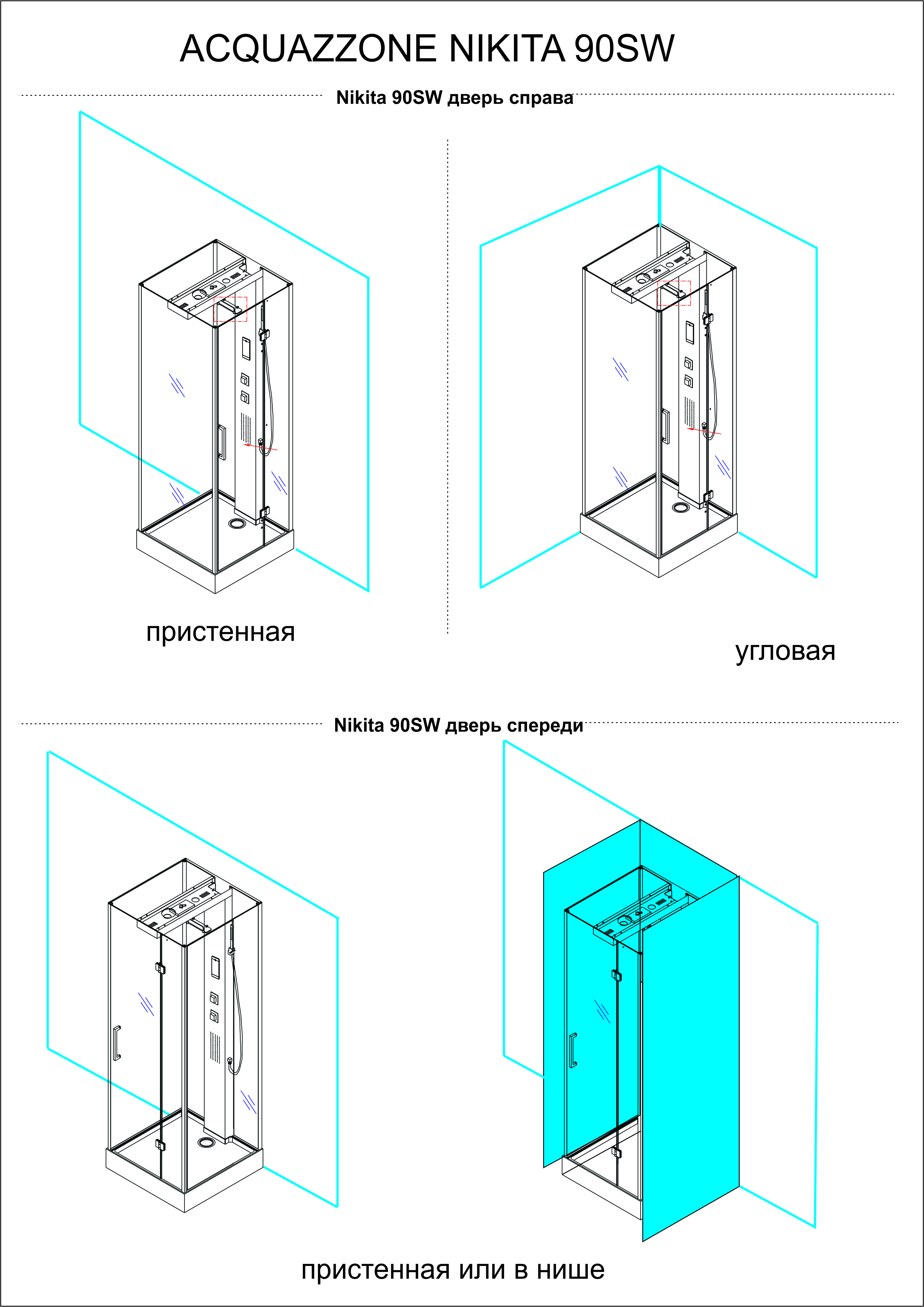 ACQUAZZONE NIKITA 90SW

Nikita 90SW дверь справа

пристенная

угловая

Nikita 90SW дверь спереди

пристенная или в нише