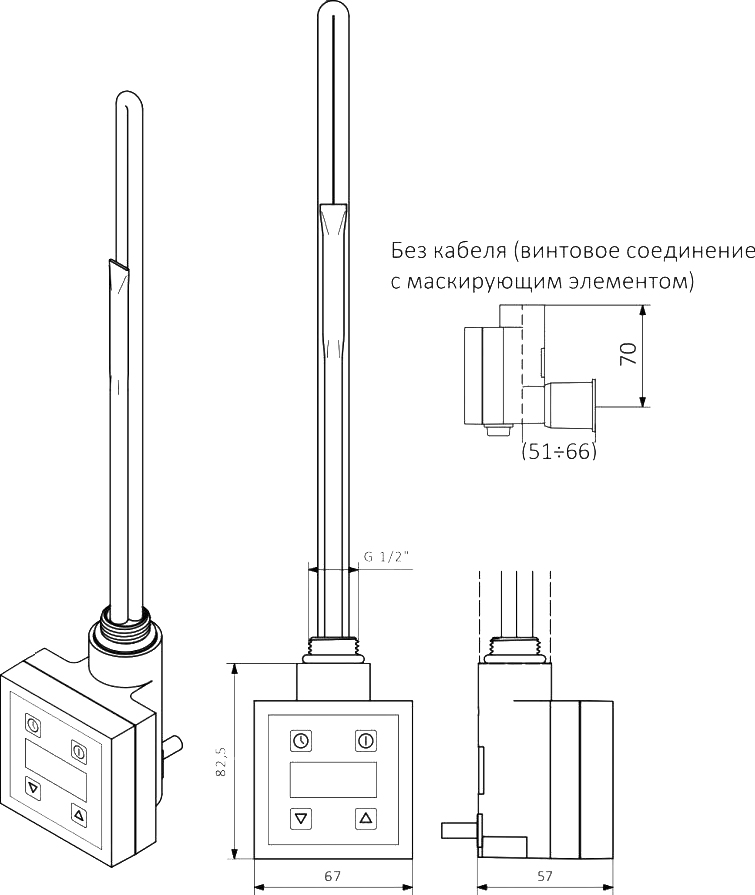 Без кабеля (винтовое соединение
с маскирующим элементом)

70

(51÷66)

G 1/2"

82,5

67

57