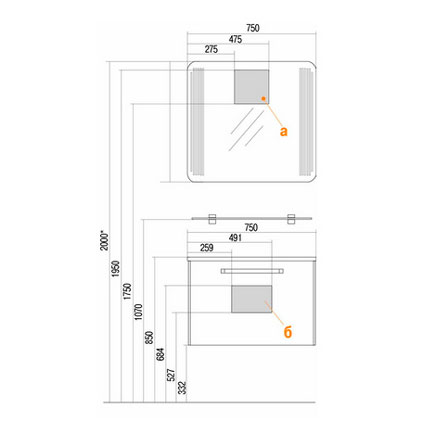 750
475
275
а
750
491
259
б
2000*
1950
1750
1070
850
684
527
332