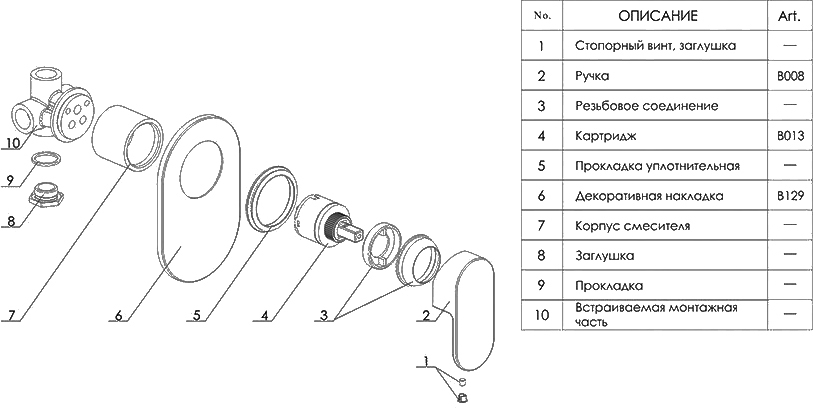 10
9
8
7
6
5
4
3
2
1

| No. | ОПИСАНИЕ | Art. |
|---|---|---|
| 1 | Стопорный винт, заглушка | — |
| 2 | Ручка | B008 |
| 3 | Резьбовое соединение | — |
| 4 | Картридж | B013 |
| 5 | Прокладка уплотнительная | — |
| 6 | Декоративная накладка | B129 |
| 7 | Корпус смесителя | — |
| 8 | Заглушка | — |
| 9 | Прокладка | — |
| 10 | Встраиваемая монтажная часть | — |