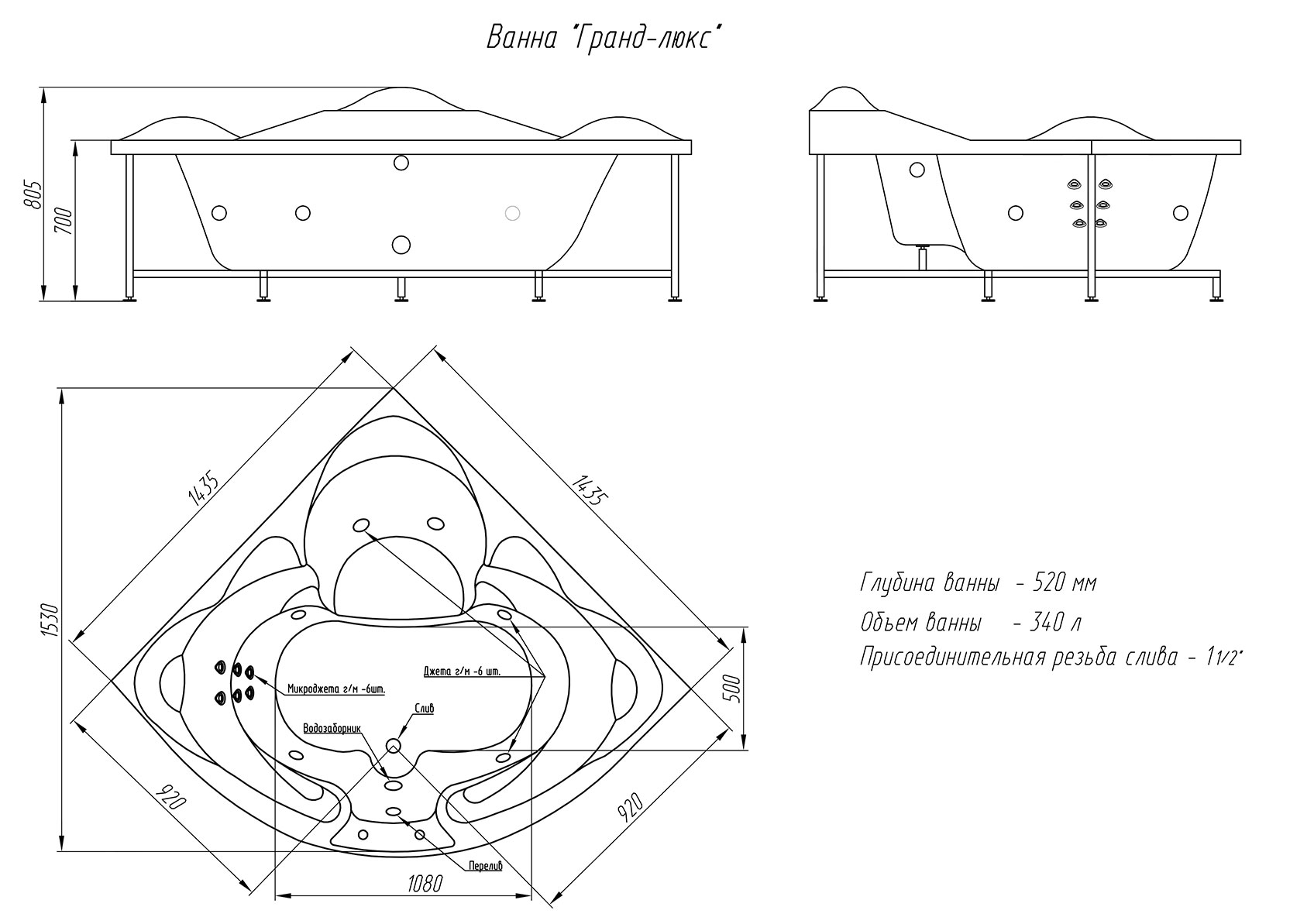 Ванна "Гранд-люкс"

805

700

1435

1435

1530

500

920

920

1080

Микроджета г/м -6шт.

Джета г/м -6 шт.

Слив

Водозаборник

Перелив

Глубина ванны - 520 мм

Объем ванны - 340 л

Присоединительная резьба слива - 1 1/2"