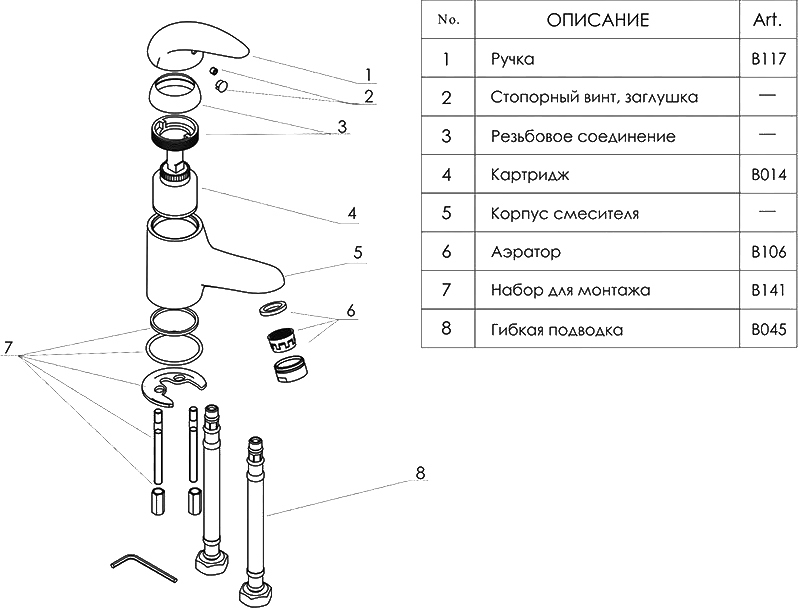 1
2
3
4
5
6
7
8

| No. | ОПИСАНИЕ | Art. |
|---|---|---|
| 1 | Ручка | B117 |
| 2 | Стопорный винт, заглушка | — |
| 3 | Резьбовое соединение | — |
| 4 | Картридж | B014 |
| 5 | Корпус смесителя | — |
| 6 | Аэратор | B106 |
| 7 | Набор для монтажа | B141 |
| 8 | Гибкая подводка | B045 |