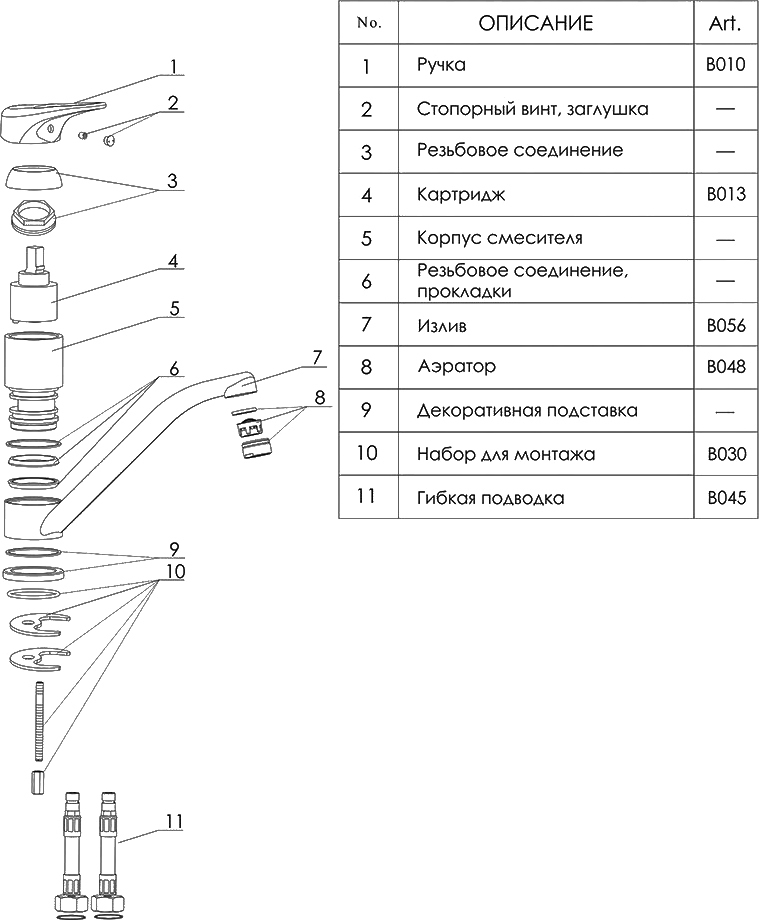 1
2
3
4
5
6
7
8
9
10
11

| No. | ОПИСАНИЕ | Art. |
|---|---|---|
| 1 | Ручка | B010 |
| 2 | Стопорный винт, заглушка | — |
| 3 | Резьбовое соединение | — |
| 4 | Картридж | B013 |
| 5 | Корпус смесителя | — |
| 6 | Резьбовое соединение, прокладки | — |
| 7 | Излив | B056 |
| 8 | Аэратор | B048 |
| 9 | Декоративная подставка | — |
| 10 | Набор для монтажа | B030 |
| 11 | Гибкая подводка | B045 |