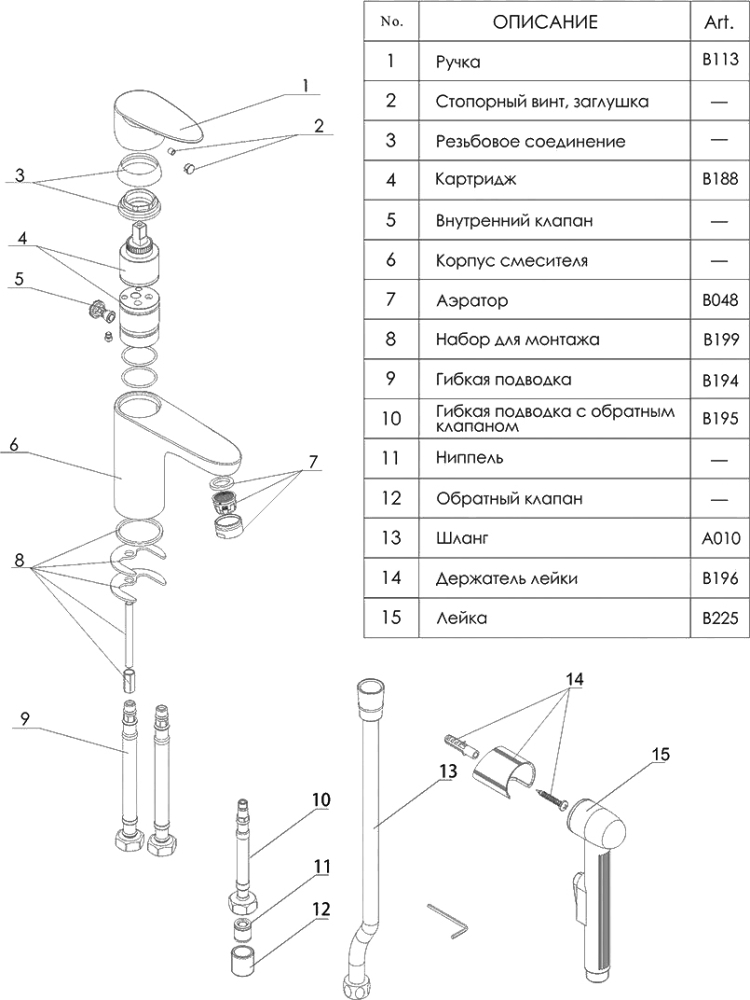 | No. | ОПИСАНИЕ | Art. |
|---|---|---|
| 1 | Ручка | B113 |
| 2 | Стопорный винт, заглушка | — |
| 3 | Резьбовое соединение | — |
| 4 | Картридж | B188 |
| 5 | Внутренний клапан | — |
| 6 | Корпус смесителя | — |
| 7 | Аэратор | B048 |
| 8 | Набор для монтажа | B199 |
| 9 | Гибкая подводка | B194 |
| 10 | Гибкая подводка с обратным клапаном | B195 |
| 11 | Ниппель | — |
| 12 | Обратный клапан | — |
| 13 | Шланг | A010 |
| 14 | Держатель лейки | B196 |
| 15 | Лейка | B225 |

1
2
3
4
5
6
7
8
9
10
11
12
13
14
15