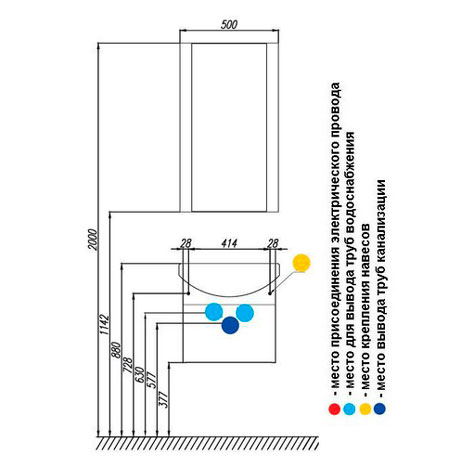 500

2000

1142

880

728

630

577

377

28

414

28

- место присоединения электрического провода

- место для вывода труб водоснабжения

- место крепления навесов

- место вывода труб канализации